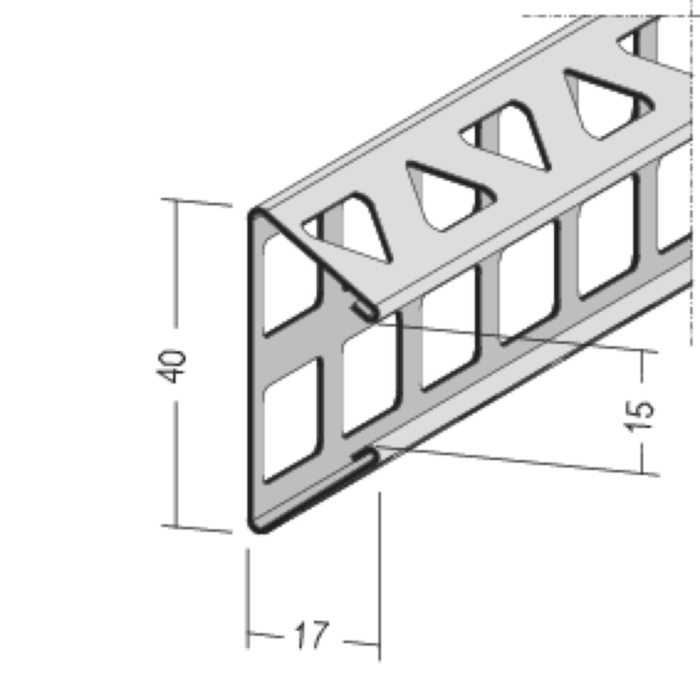 40

15

17